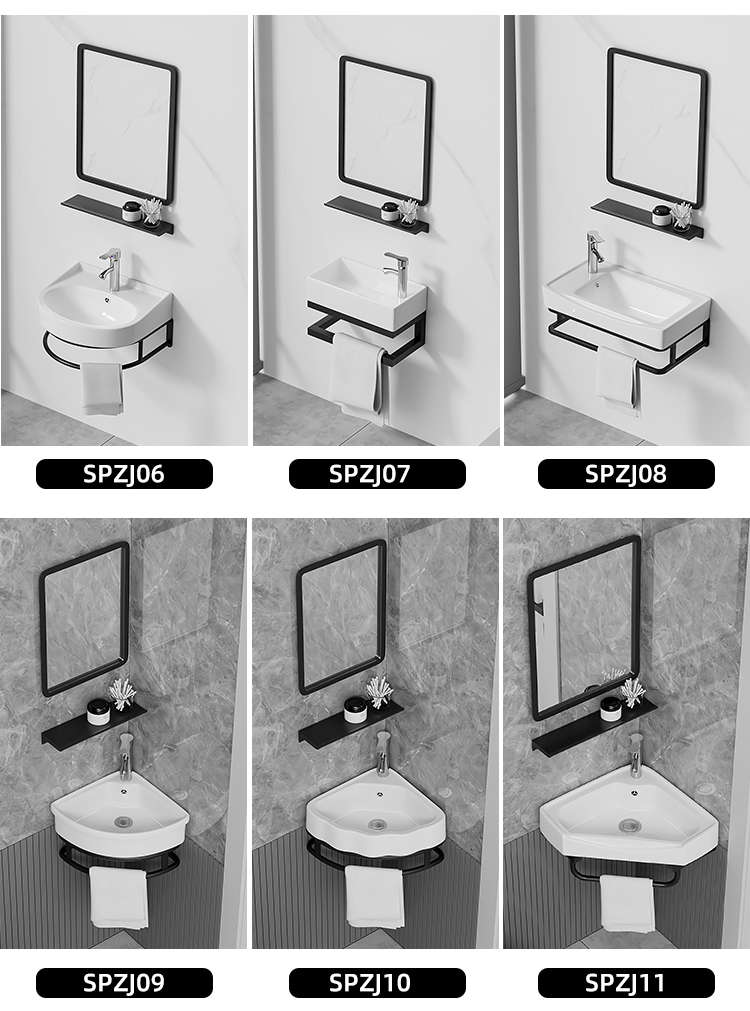 SPZJ06

SPZJ07

SPZJ08

SPZJ09

SPZJ10

SPZJ11