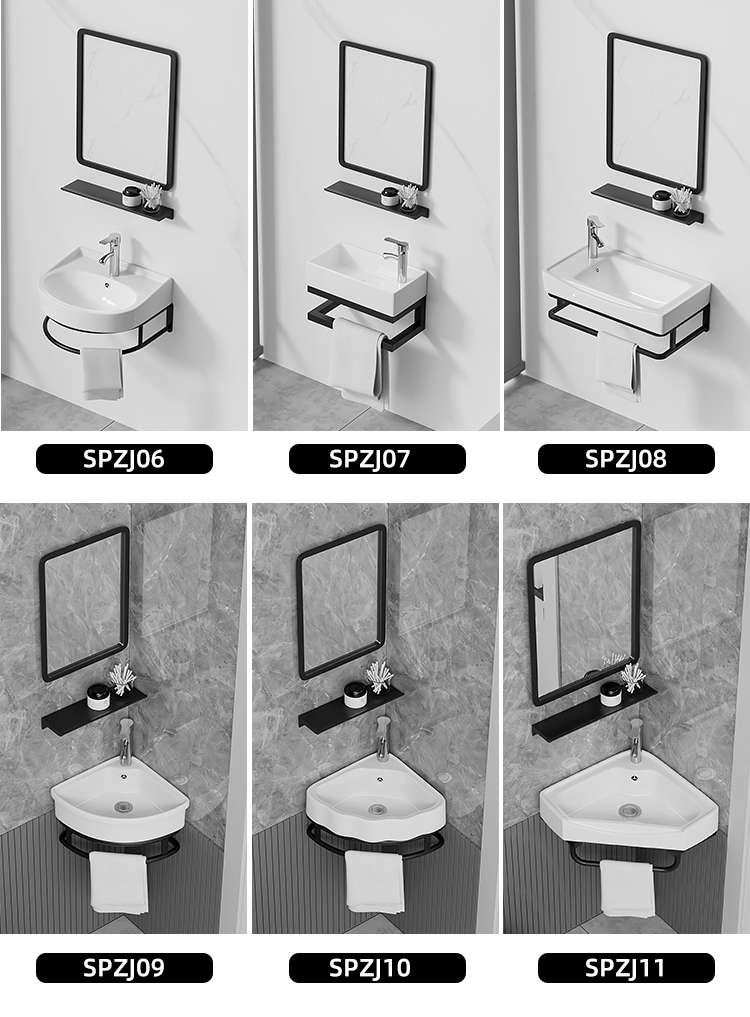 SPZJ06

SPZJ07

SPZJ08

SPZJ09

SPZJ10

SPZJ11