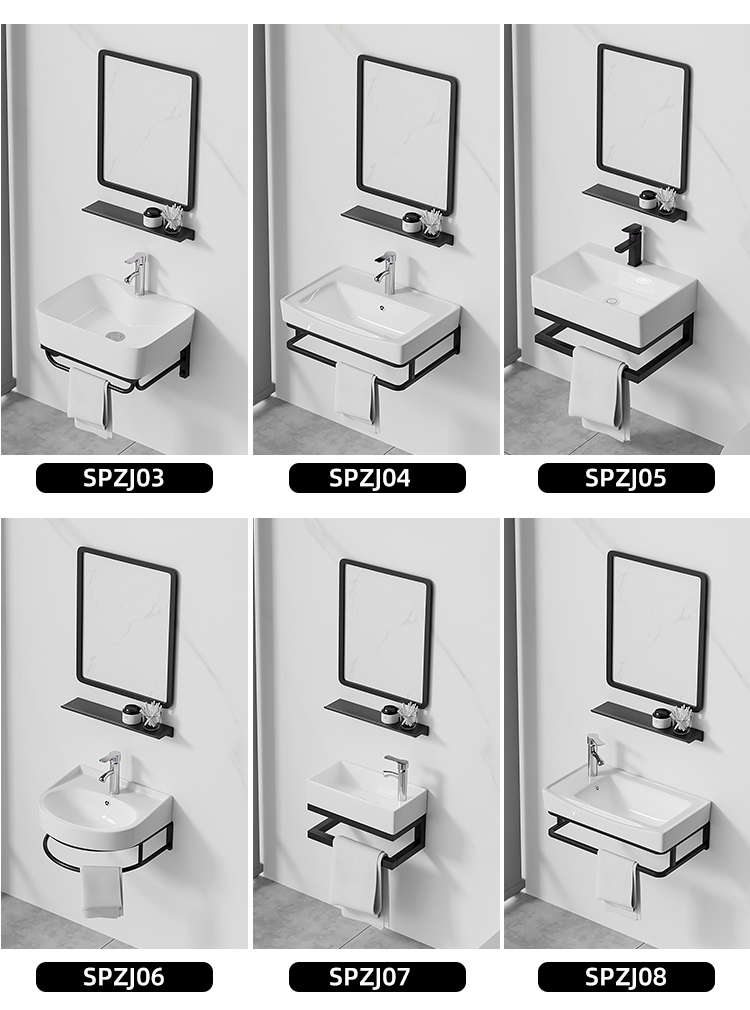 SPZJ03

SPZJ04

SPZJ05

SPZJ06

SPZJ07

SPZJ08