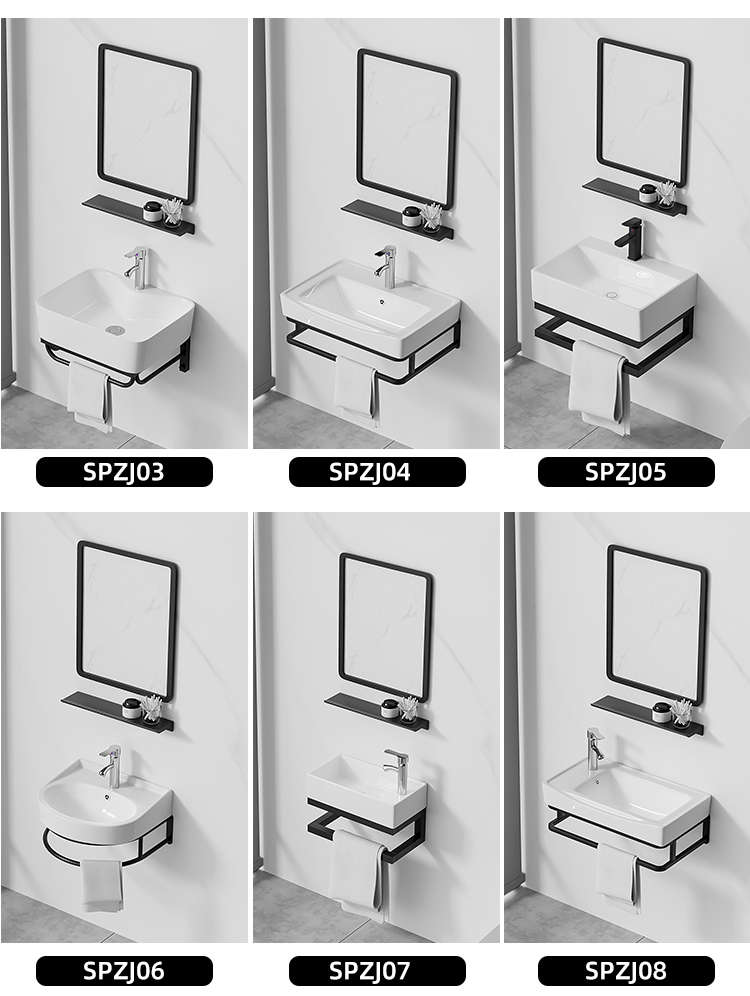 SPZJ03

SPZJ04

SPZJ05

SPZJ06

SPZJ07

SPZJ08