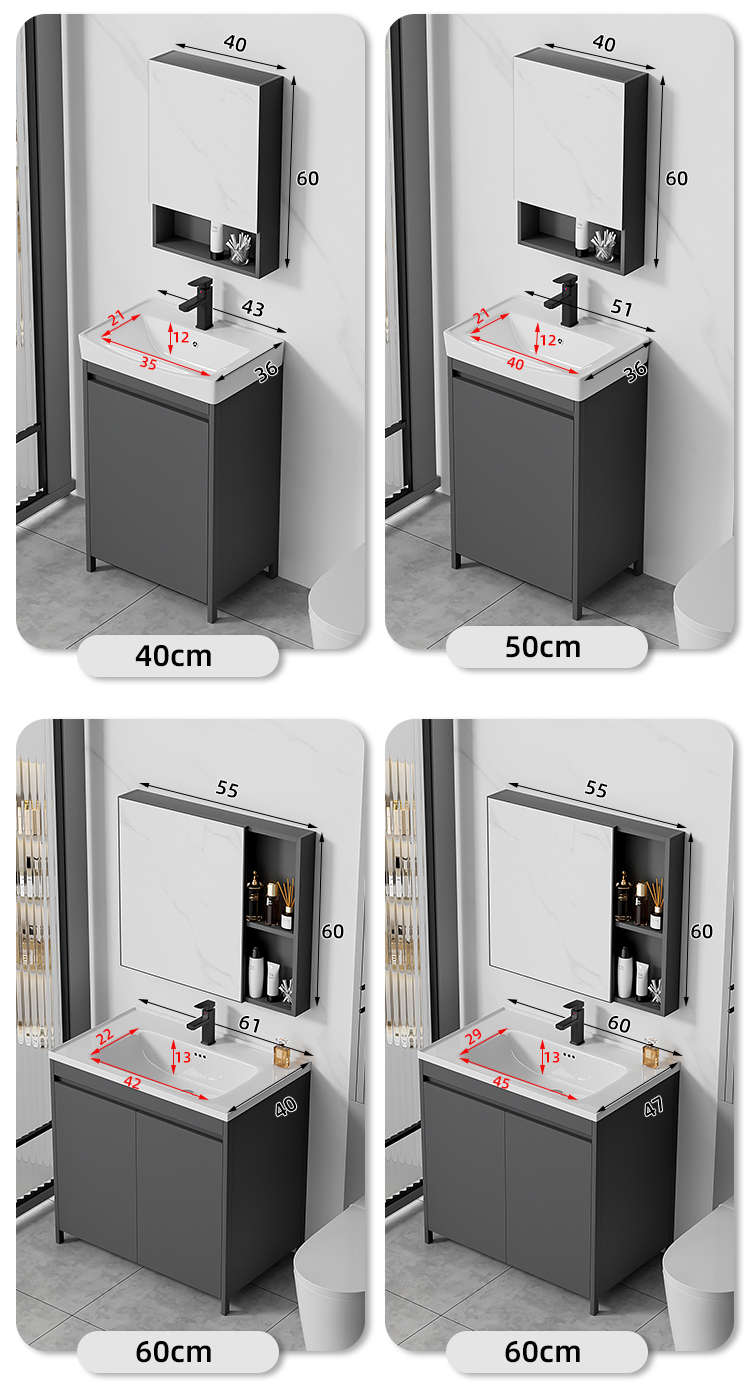 40
60
43
21
12
35
36
40cm

40
60
51
21
12
40
36
50cm

55
60
61
22
13
42
40
60cm

55
60
60
29
13
45
47
60cm