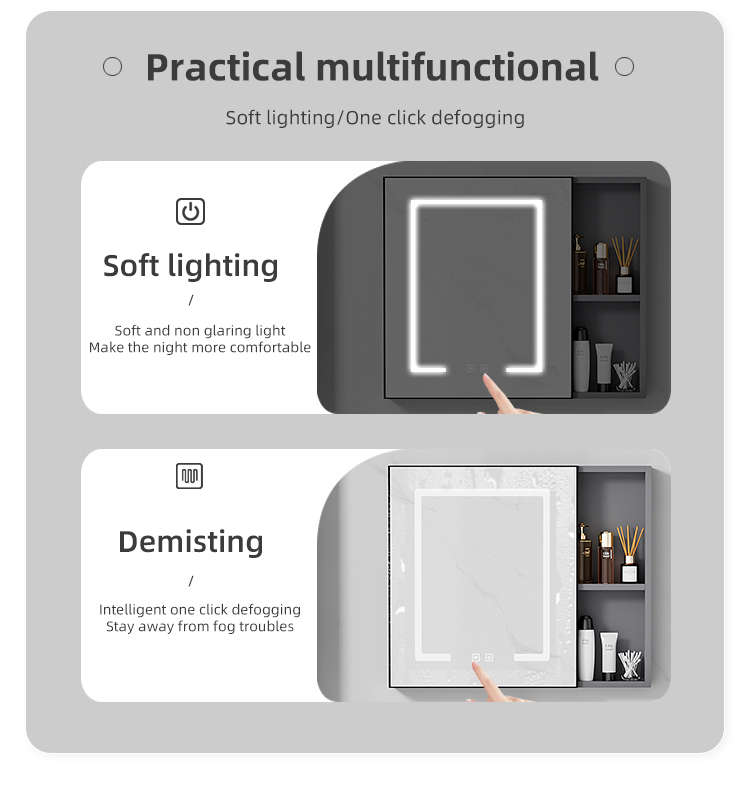 Practical multifunctional

Soft lighting/One click defogging

Soft lighting

/

Soft and non glaring light
Make the night more comfortable

Demisting

/

Intelligent one click defogging
Stay away from fog troubles