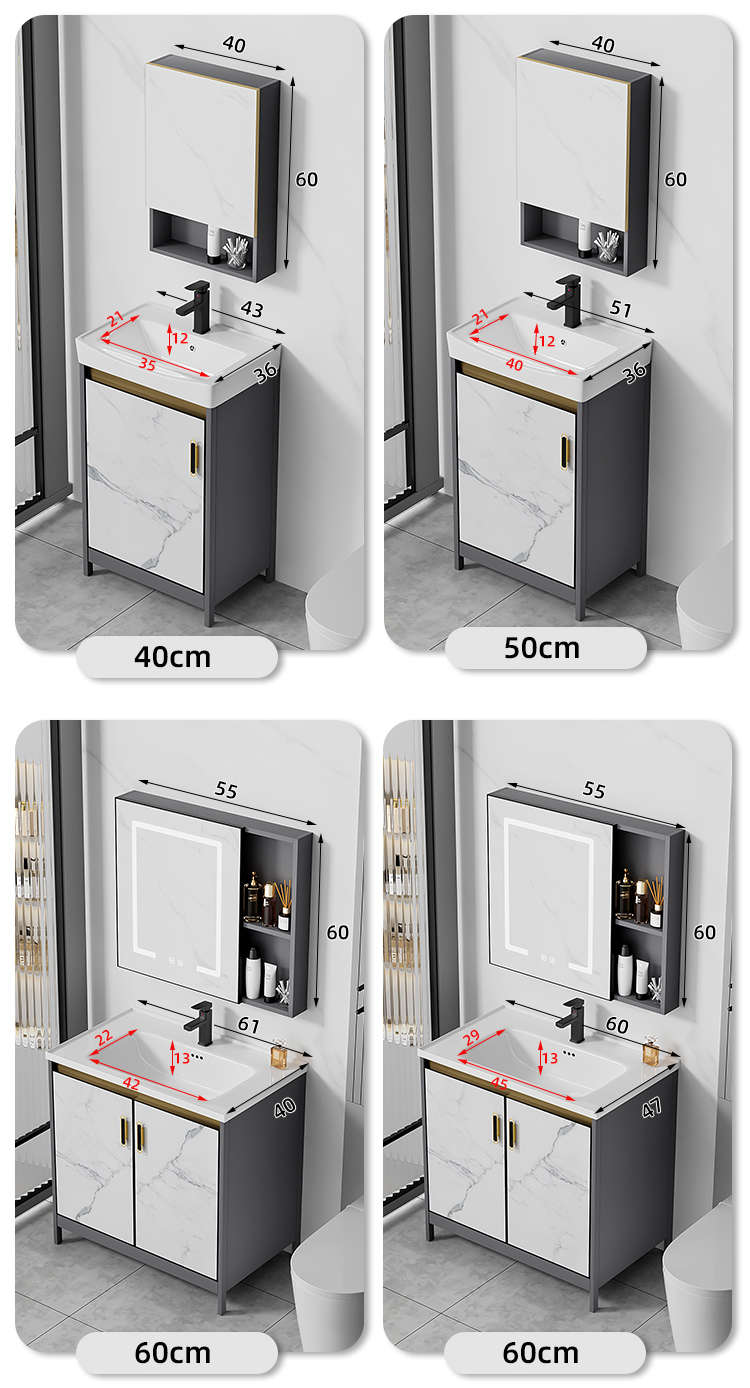 40
60
43
21
12
35
36
40cm

40
60
51
21
12
40
36
50cm

55
60
61
22
13
42
40
60cm

55
60
60
29
13
45
47
60cm