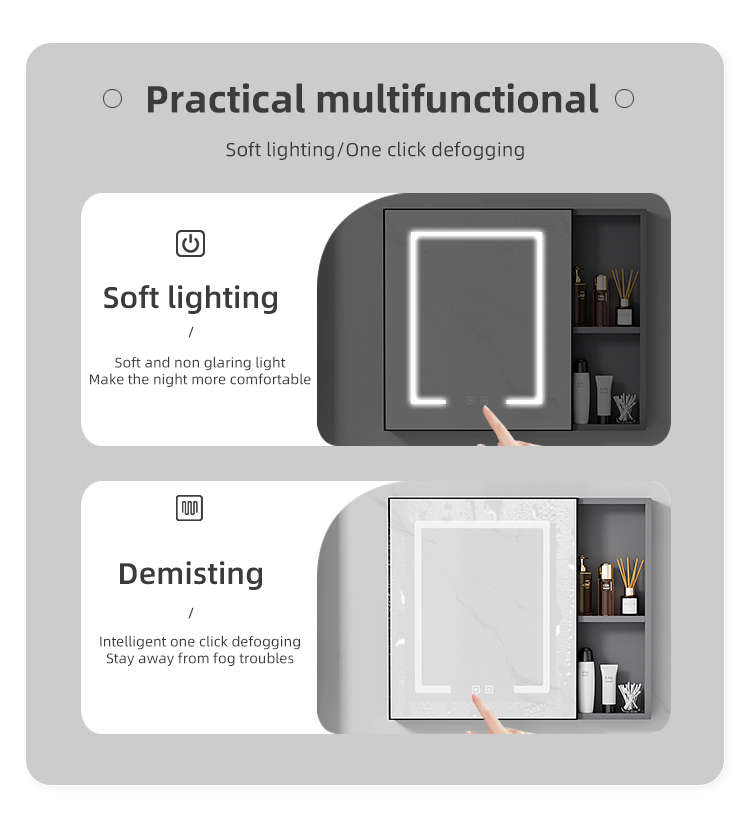 Practical multifunctional

Soft lighting/One click defogging

Soft lighting

/

Soft and non glaring light
Make the night more comfortable

Demisting

/

Intelligent one click defogging
Stay away from fog troubles