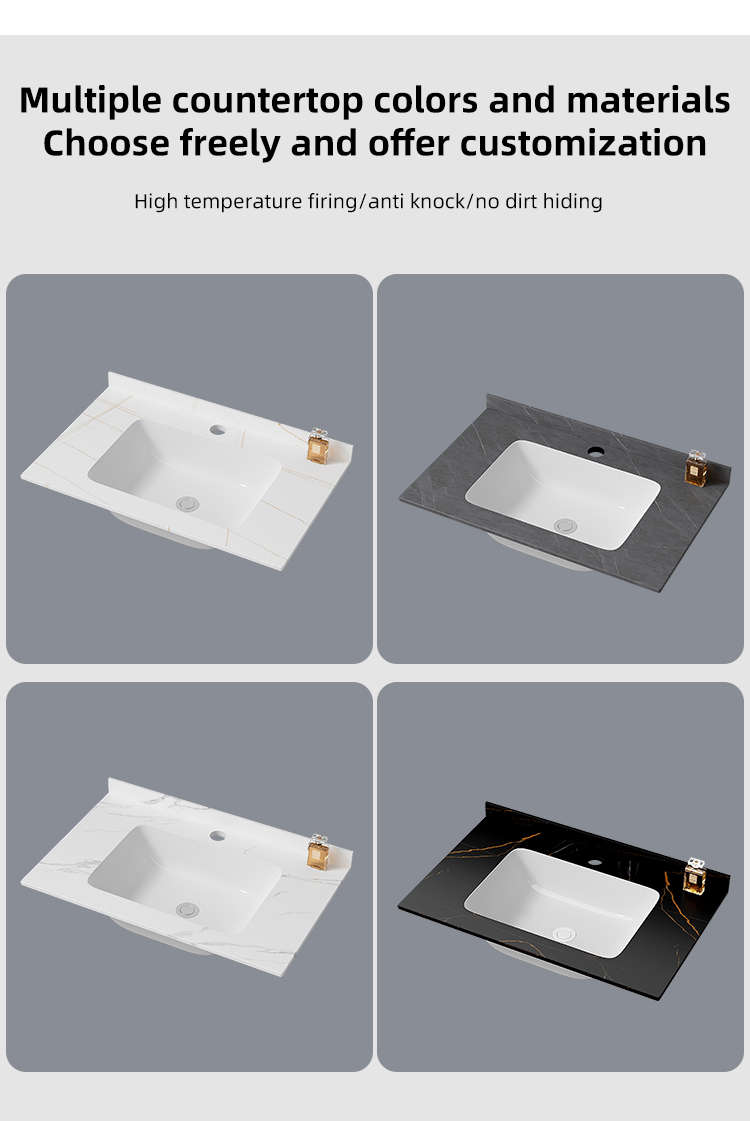 Multiple countertop colors and materials
Choose freely and offer customization

High temperature firing/anti knock/no dirt hiding