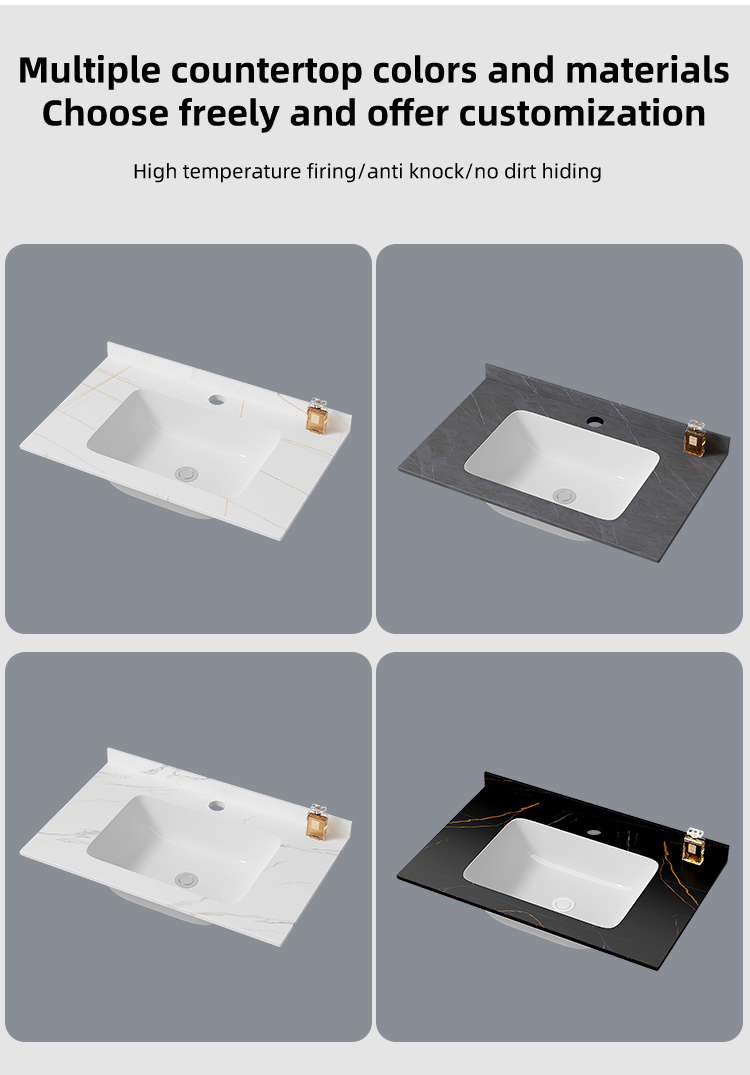 Multiple countertop colors and materials
Choose freely and offer customization

High temperature firing/anti knock/no dirt hiding