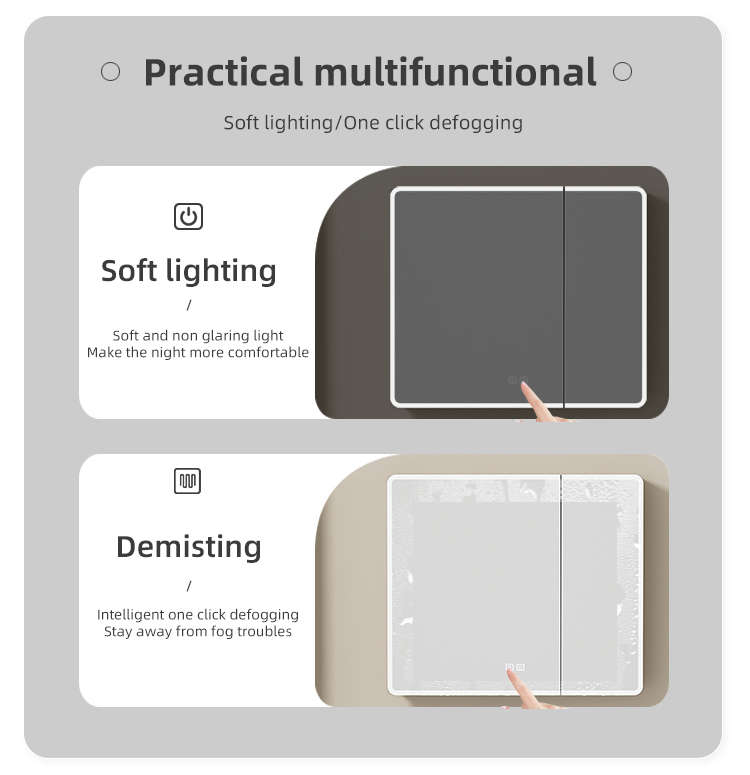 Practical multifunctional

Soft lighting/One click defogging

Soft lighting

/

Soft and non glaring light
Make the night more comfortable

Demisting

/

Intelligent one click defogging
Stay away from fog troubles