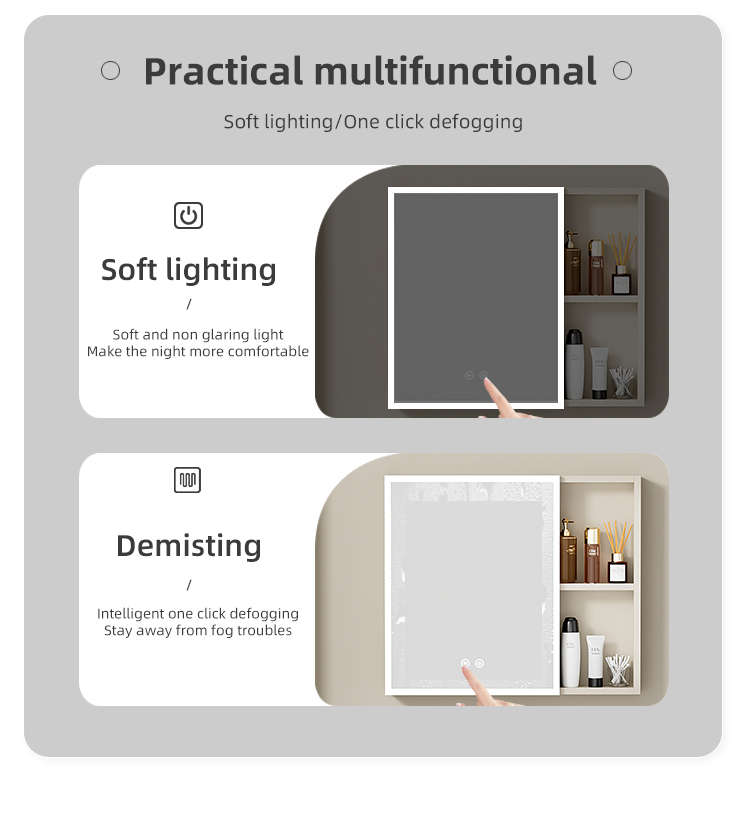 Practical multifunctional

Soft lighting/One click defogging

Soft lighting

/

Soft and non glaring light
Make the night more comfortable

Demisting

/

Intelligent one click defogging
Stay away from fog troubles