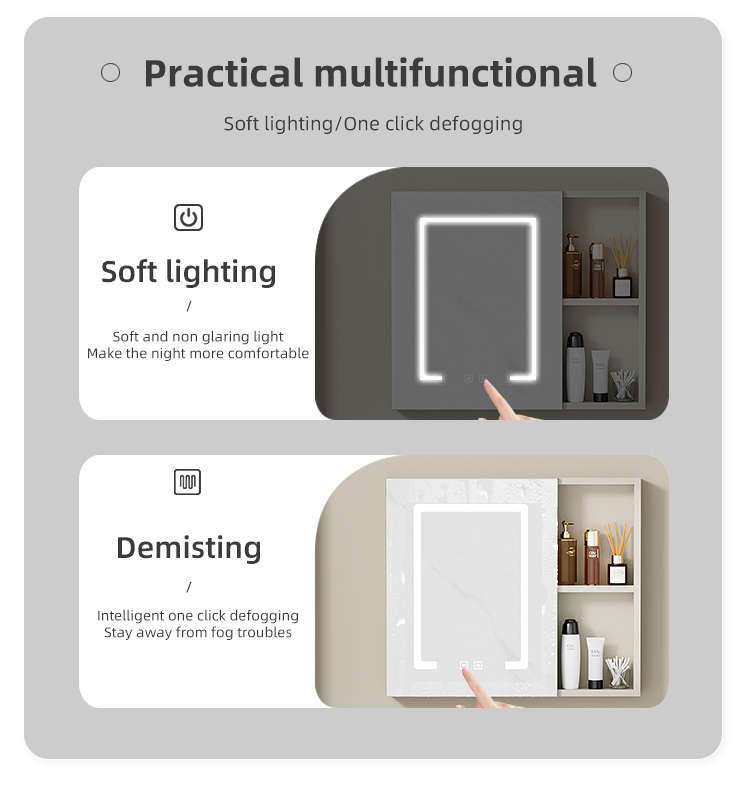 Practical multifunctional

Soft lighting/One click defogging

Soft lighting

/

Soft and non glaring light
Make the night more comfortable

Demisting

/

Intelligent one click defogging
Stay away from fog troubles