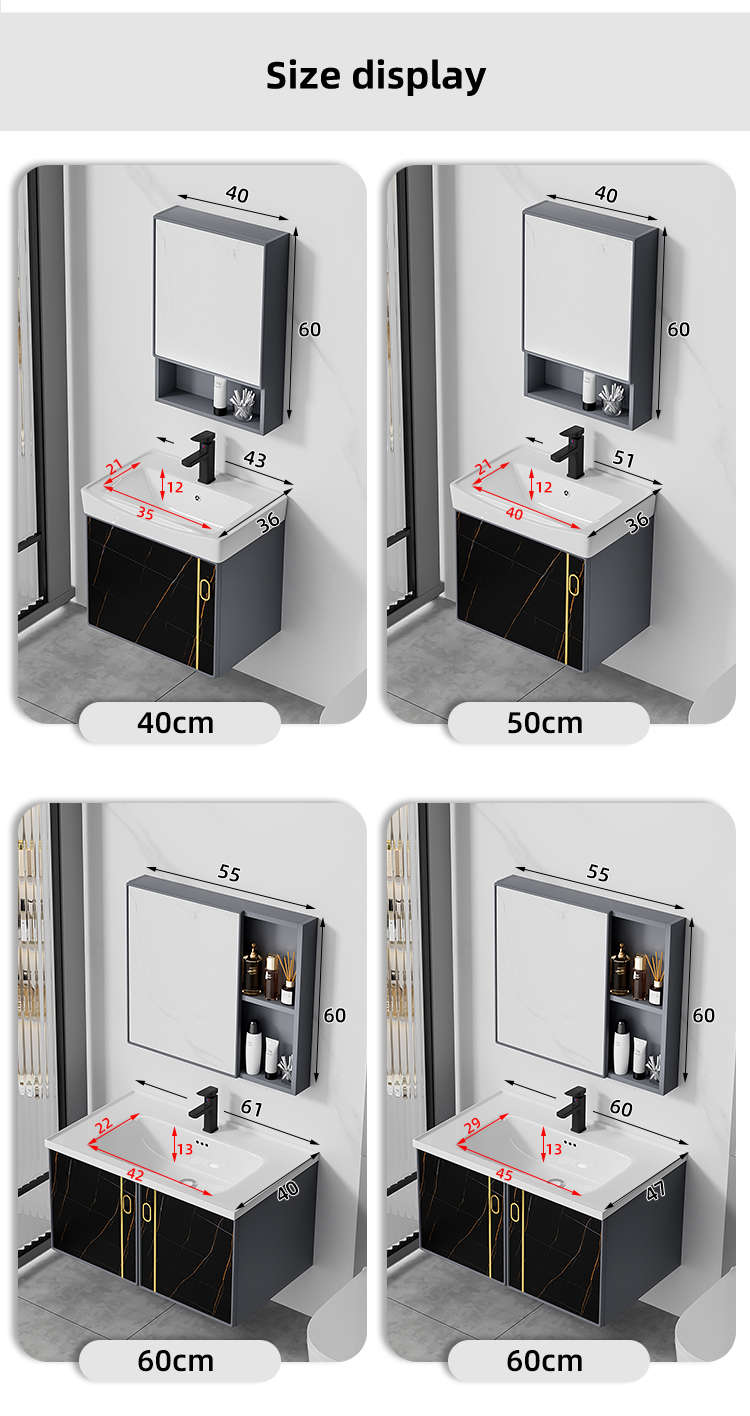 Size display

40
60
43
21
12
35
36
40cm

40
60
51
21
12
40
36
50cm

55
60
61
22
13
42
40
60cm

55
60
60
29
13
45
47
60cm