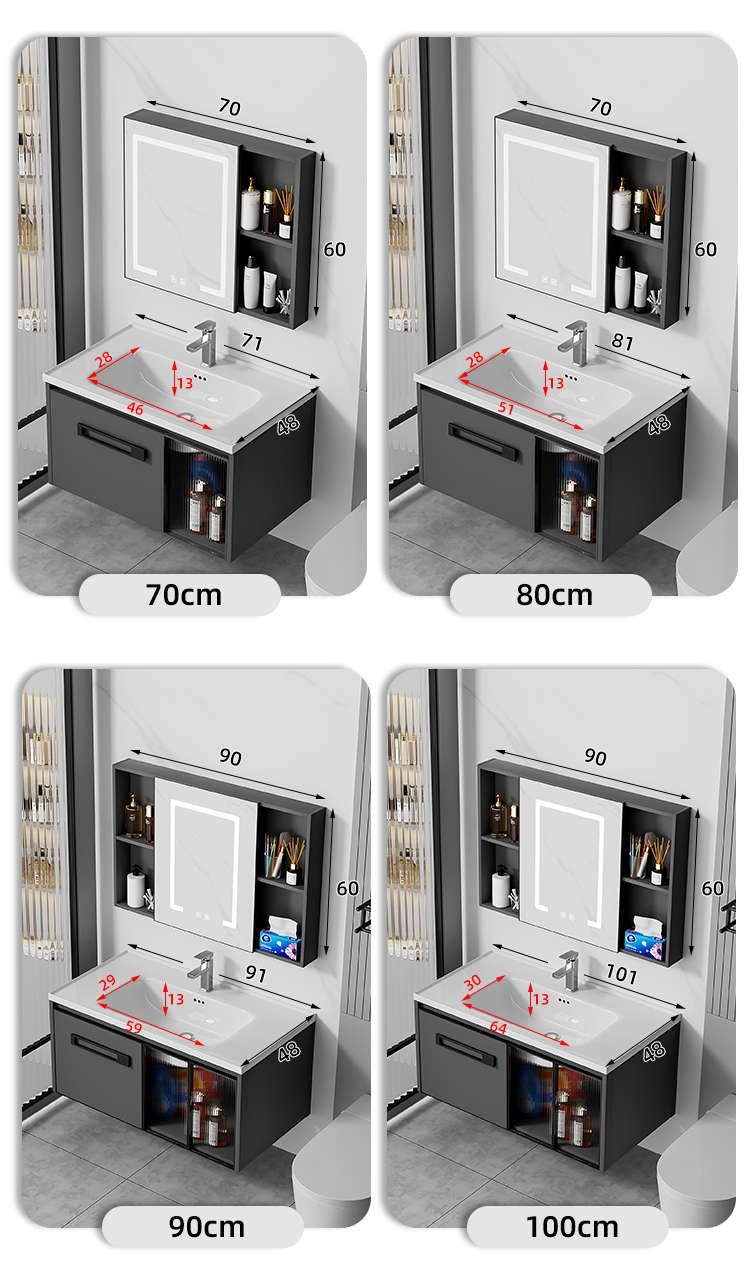 70
60
71
28
13
46
48
70cm

70
60
81
28
13
51
48
80cm

90
60
91
29
13
59
48
90cm

90
60
101
30
13
64
48
100cm