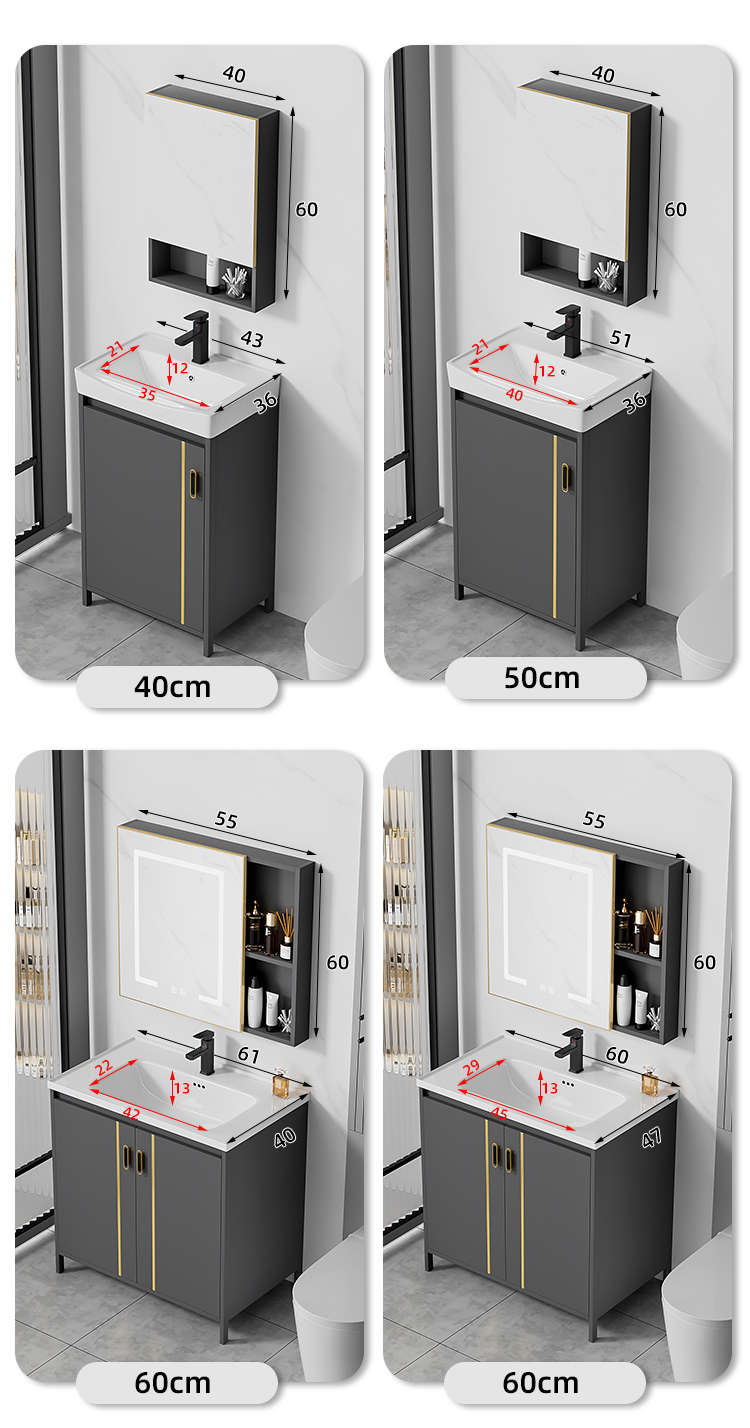 40
60
43
21
12
35
36
40cm

40
60
51
21
12
40
36
50cm

55
60
61
22
13
42
40
60cm

55
60
60
29
13
45
47
60cm