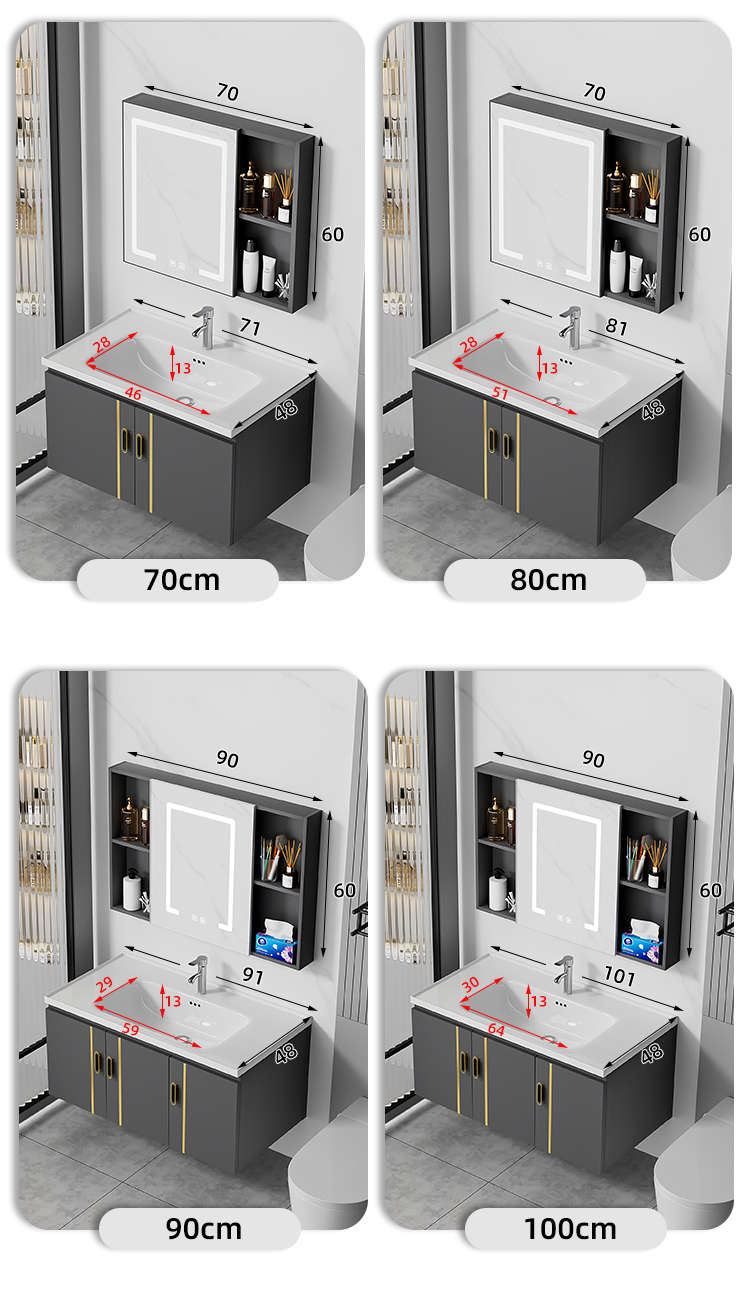 70
60
71
28
13
46
48
70cm

70
60
81
28
13
51
48
80cm

90
60
91
29
13
59
48
90cm

90
60
101
30
13
64
48
100cm