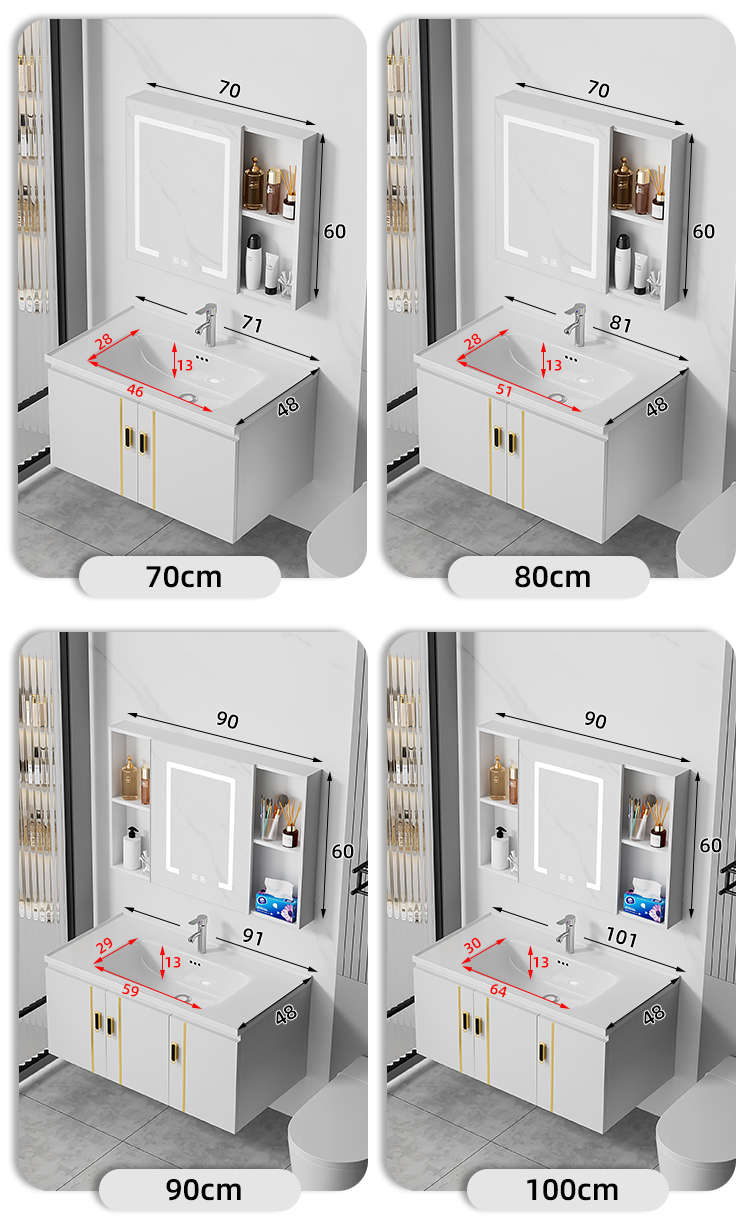 70
60
71
28
13
46
48
70cm

70
60
81
28
13
51
48
80cm

90
60
91
29
13
59
48
90cm

90
60
101
30
13
64
48
100cm