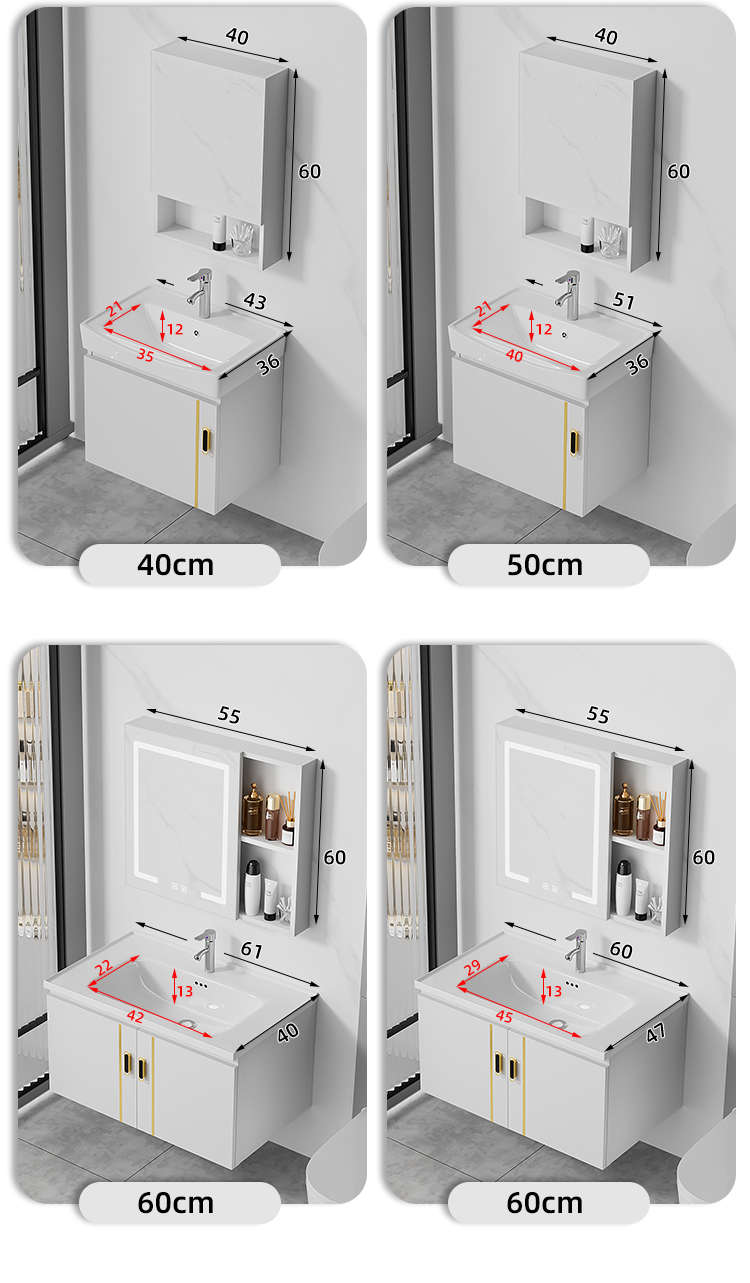 40
60
43
21
12
35
36
40cm

40
60
51
21
12
40
36
50cm

55
60
61
22
13
42
40
60cm

55
60
60
29
13
45
47
60cm