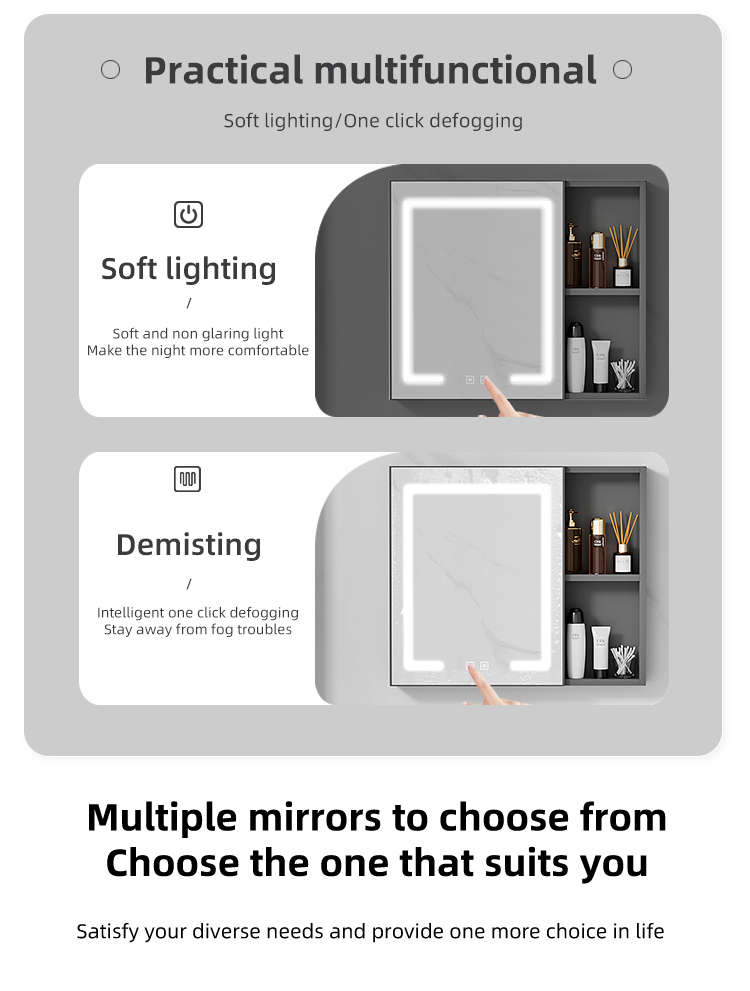 Practical multifunctional

Soft lighting/One click defogging

Soft lighting

/

Soft and non glaring light
Make the night more comfortable

Demisting

/

Intelligent one click defogging
Stay away from fog troubles

Multiple mirrors to choose from
Choose the one that suits you

Satisfy your diverse needs and provide one more choice in life