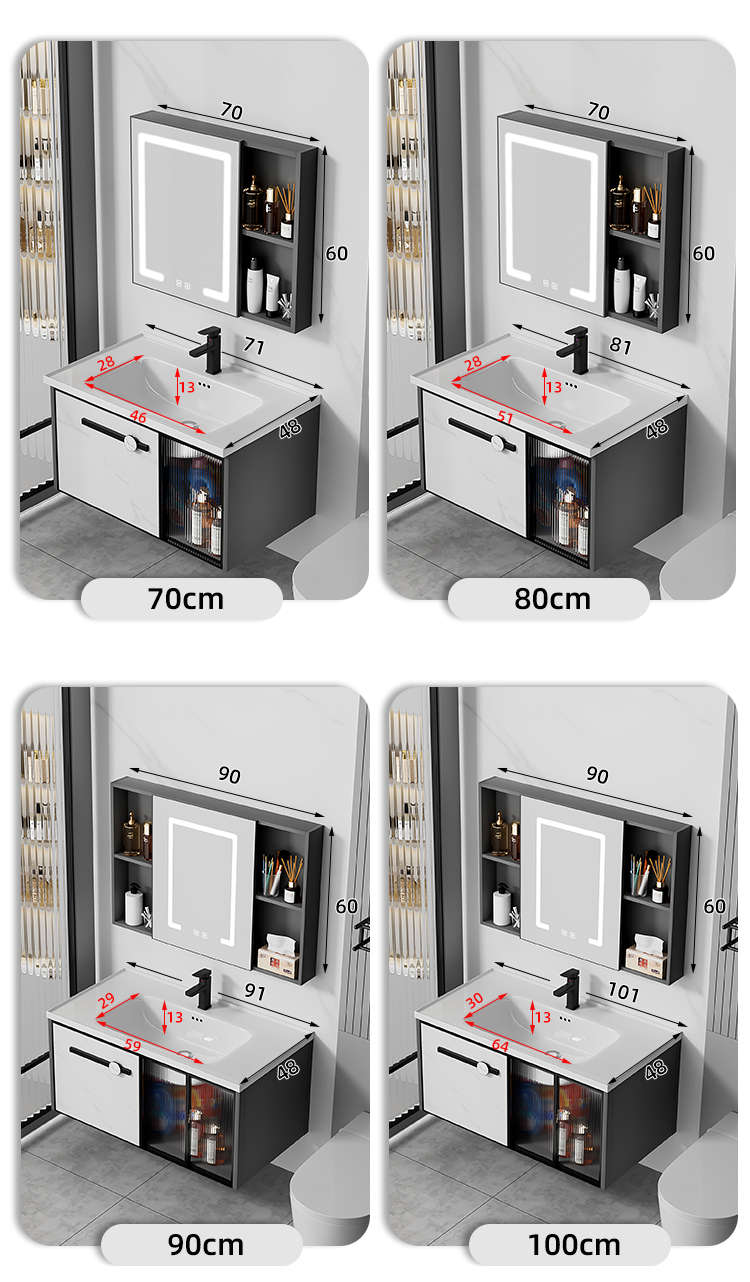 70
60
71
28
13
46
48
70cm

70
60
81
28
13
51
48
80cm

90
60
91
29
13
59
48
90cm

90
60
101
30
13
64
48
100cm