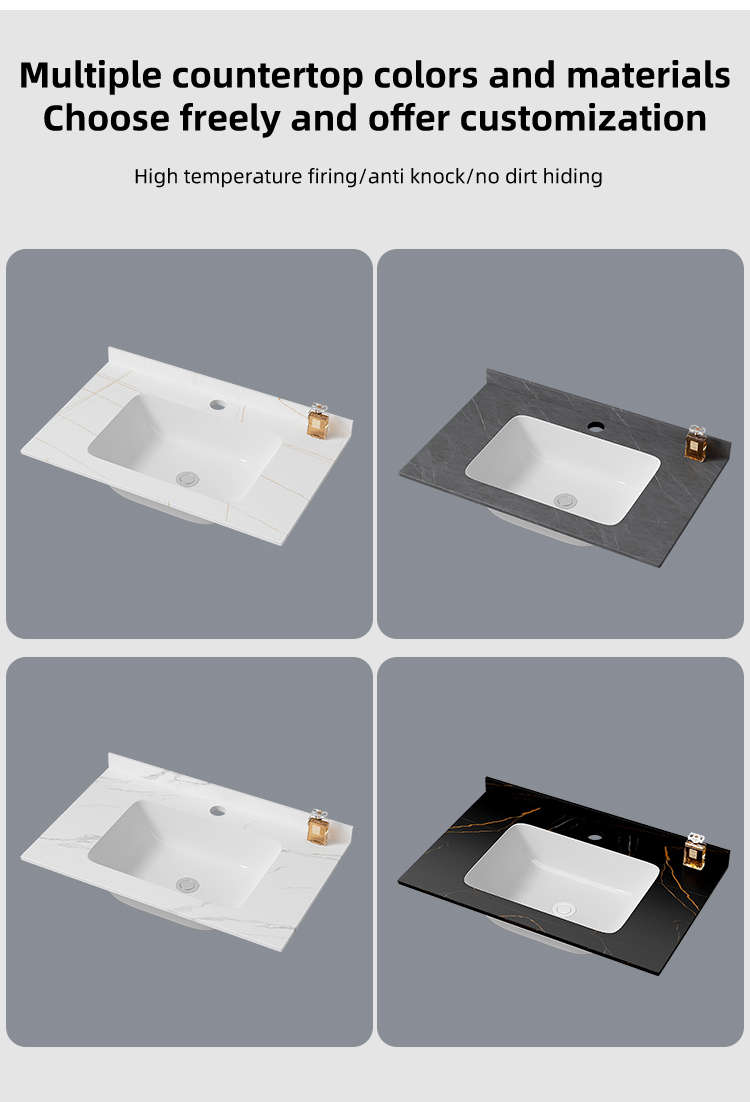 Multiple countertop colors and materials
Choose freely and offer customization

High temperature firing/anti knock/no dirt hiding