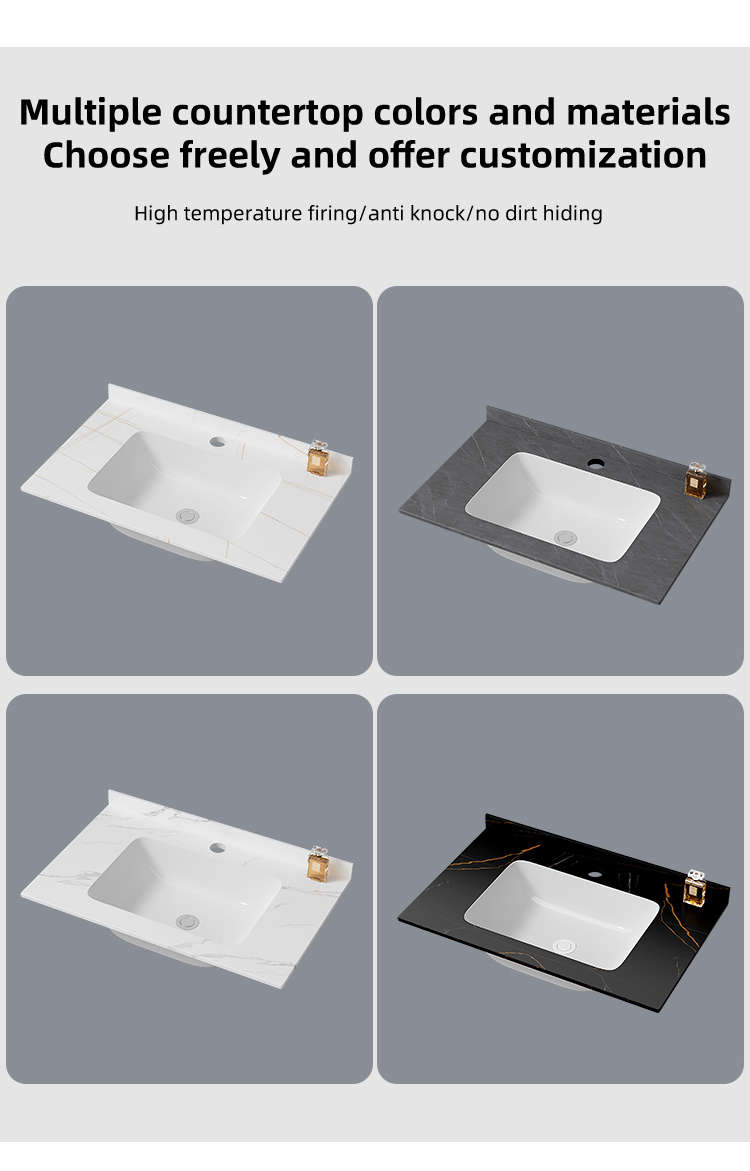 Multiple countertop colors and materials
Choose freely and offer customization

High temperature firing/anti knock/no dirt hiding