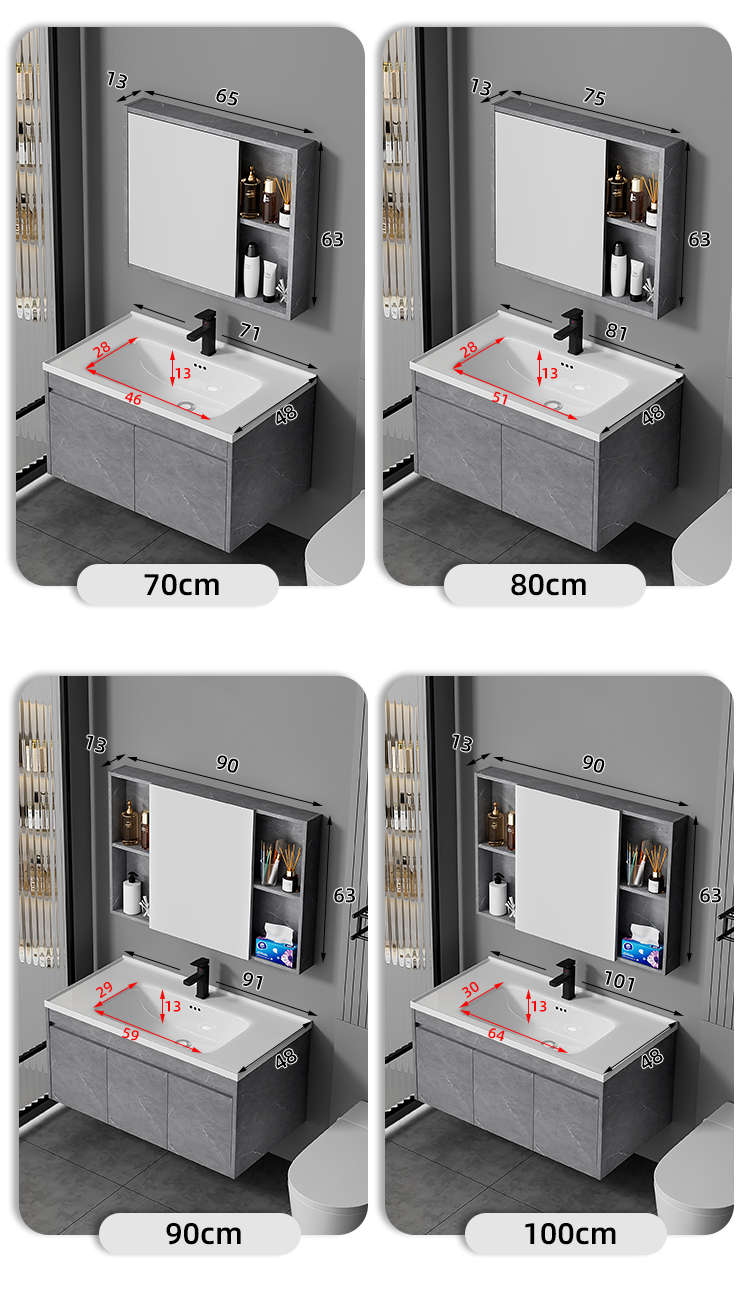 13
65
63
71
28
13
46
48
70cm

13
75
63
81
28
13
51
48
80cm

13
90
63
91
29
13
59
48
90cm

13
90
63
101
30
13
64
48
100cm