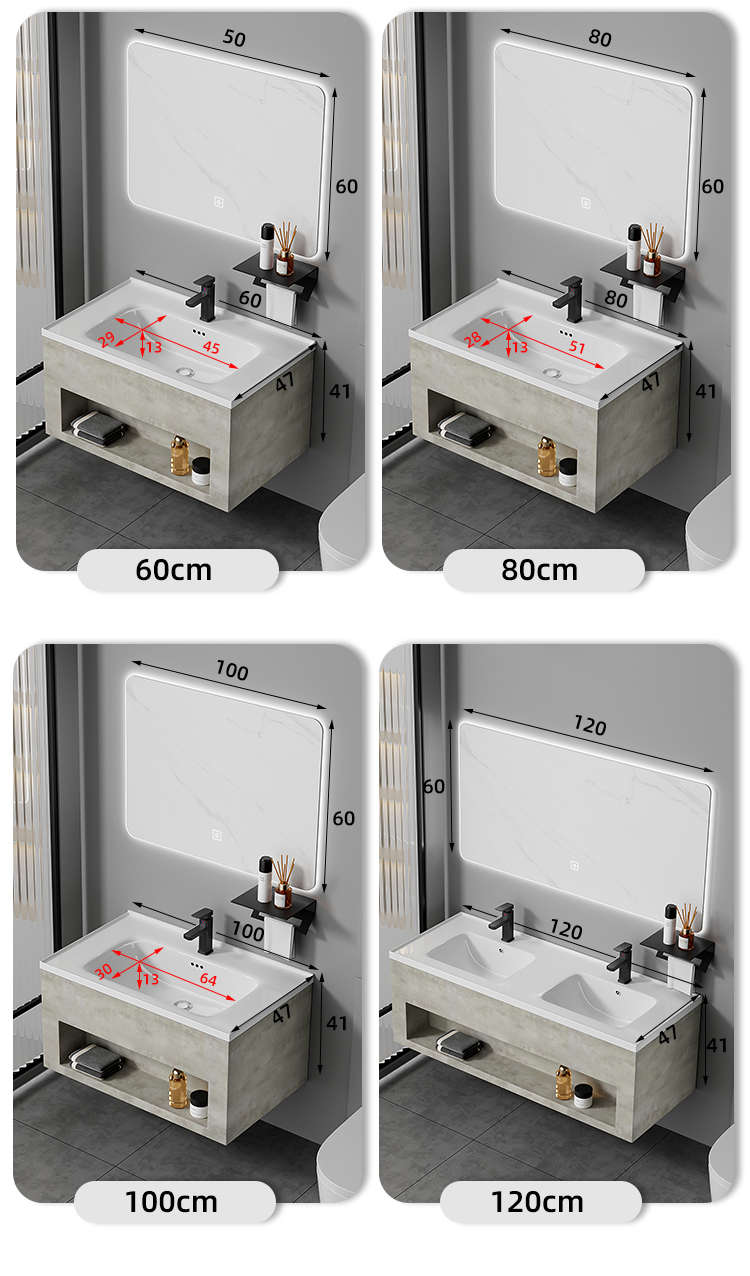 50
60
60
29
13
45
47
41
60cm

80
60
80
28
13
51
47
41
80cm

100
60
100
30
13
64
47
41
100cm

120
60
120
47
41
120cm