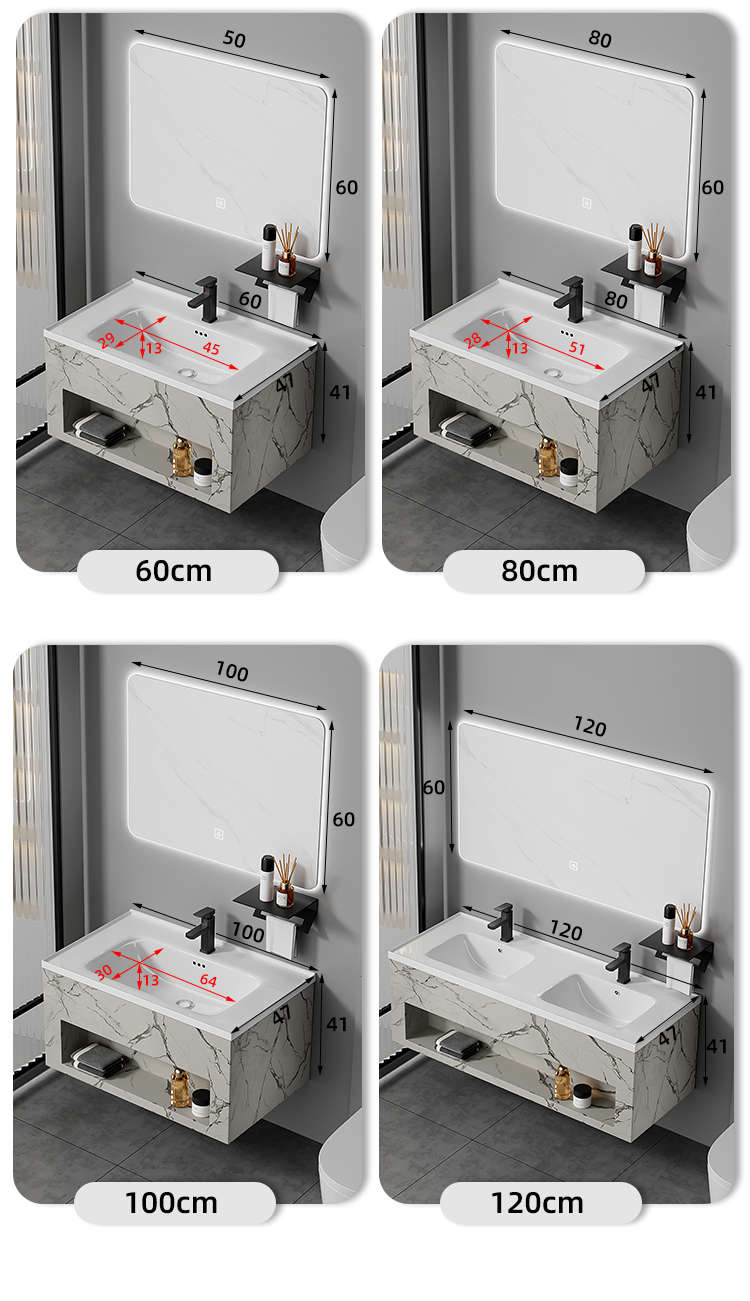 50
60
60
29
13
45
47
41
60cm

80
60
80
28
13
51
47
41
80cm

100
60
100
30
13
64
47
41
100cm

120
60
120
47
41
120cm