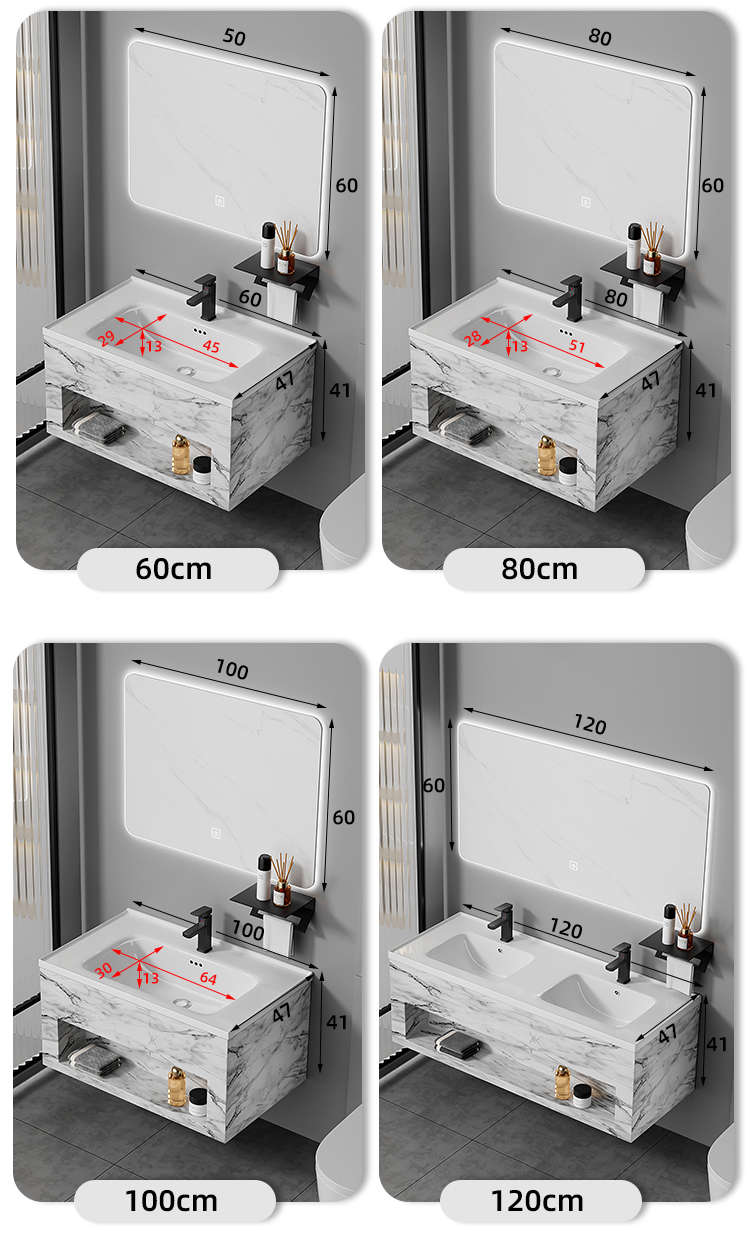 50
60
60
29
13
45
47
41
60cm

80
60
80
28
13
51
47
41
80cm

100
60
100
30
13
64
47
41
100cm

120
60
120
47
41
120cm