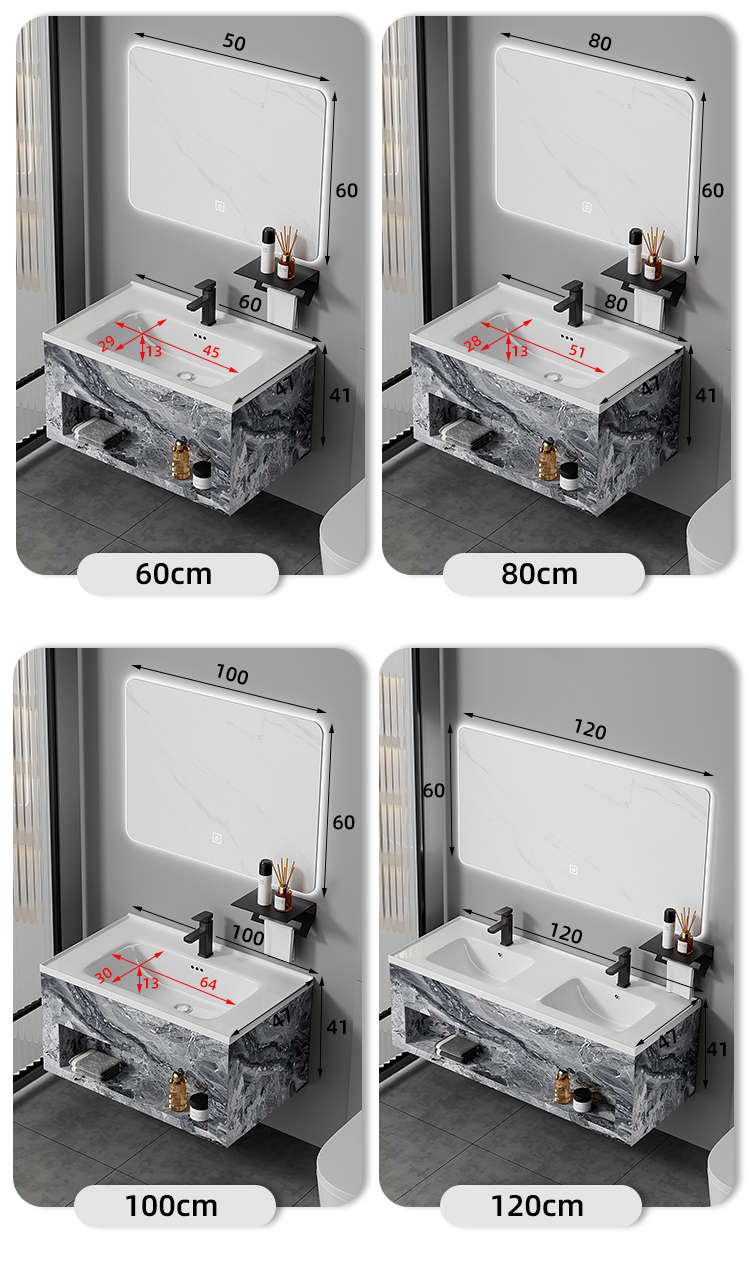 50
60
60
29
13
45
41
41
60cm

80
60
80
28
13
51
41
41
80cm

100
60
100
30
13
64
41
41
100cm

120
60
120
41
41
120cm