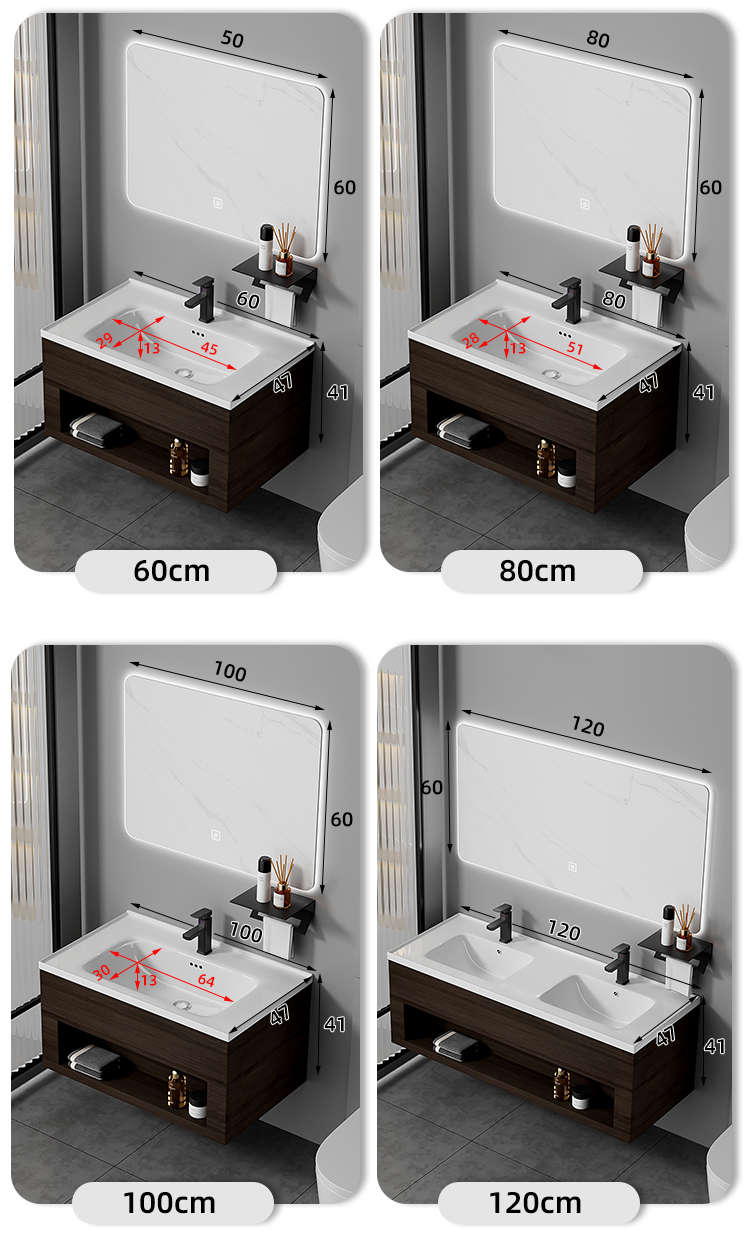 50
60
60
29
13
45
47
41
60cm

80
60
80
28
13
51
47
41
80cm

100
60
100
30
13
64
47
41
100cm

120
60
120
47
41
120cm