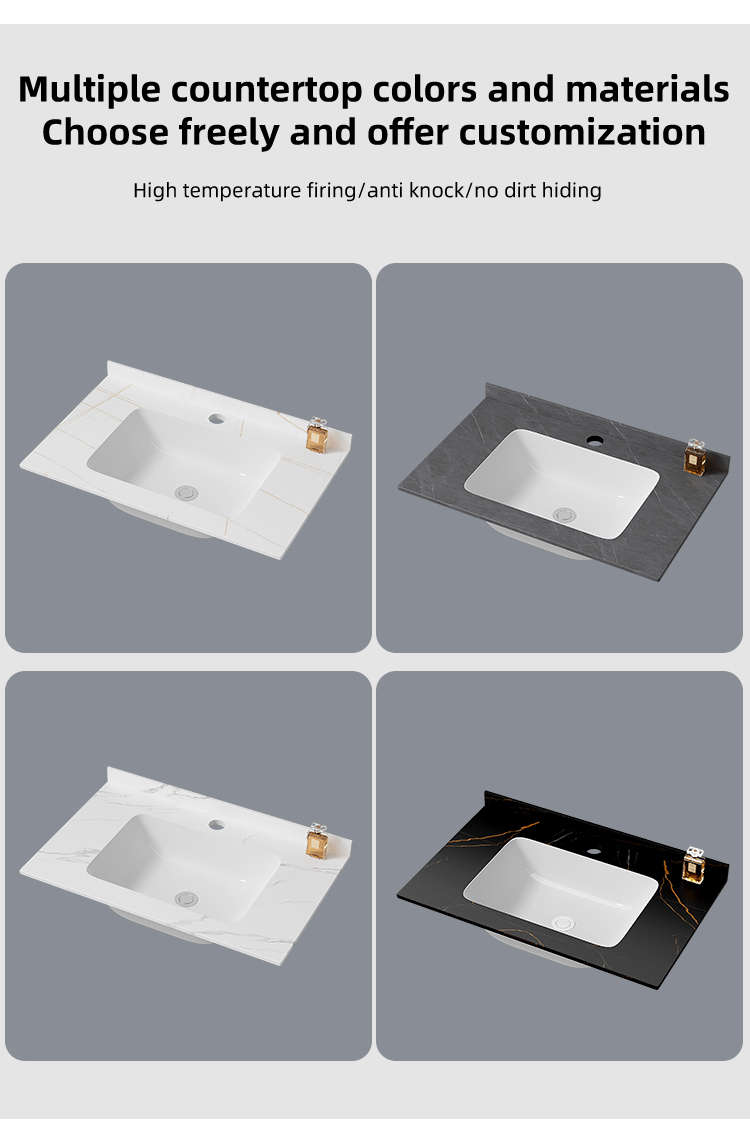 Multiple countertop colors and materials
Choose freely and offer customization

High temperature firing/anti knock/no dirt hiding